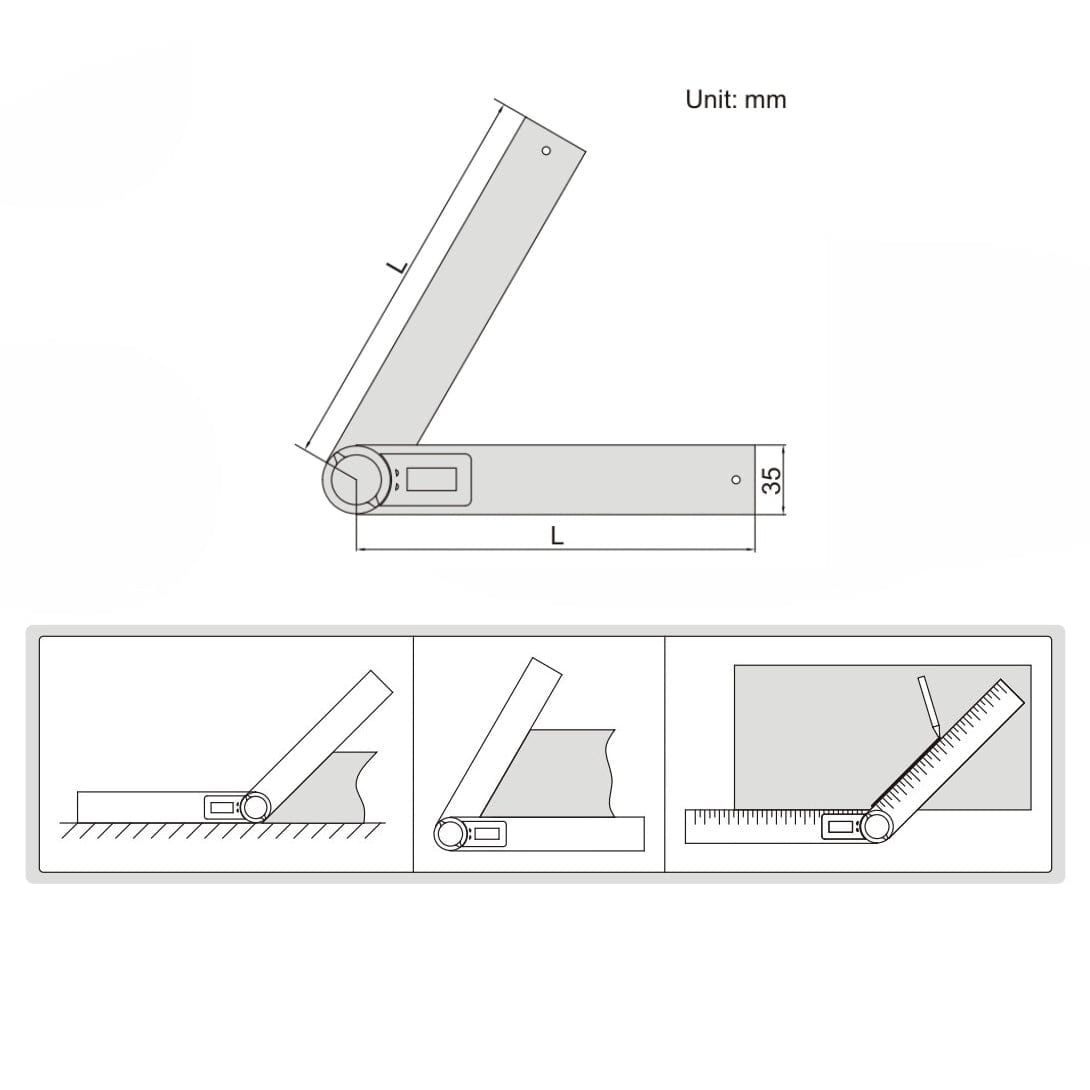 Unit: mm

L

35

L