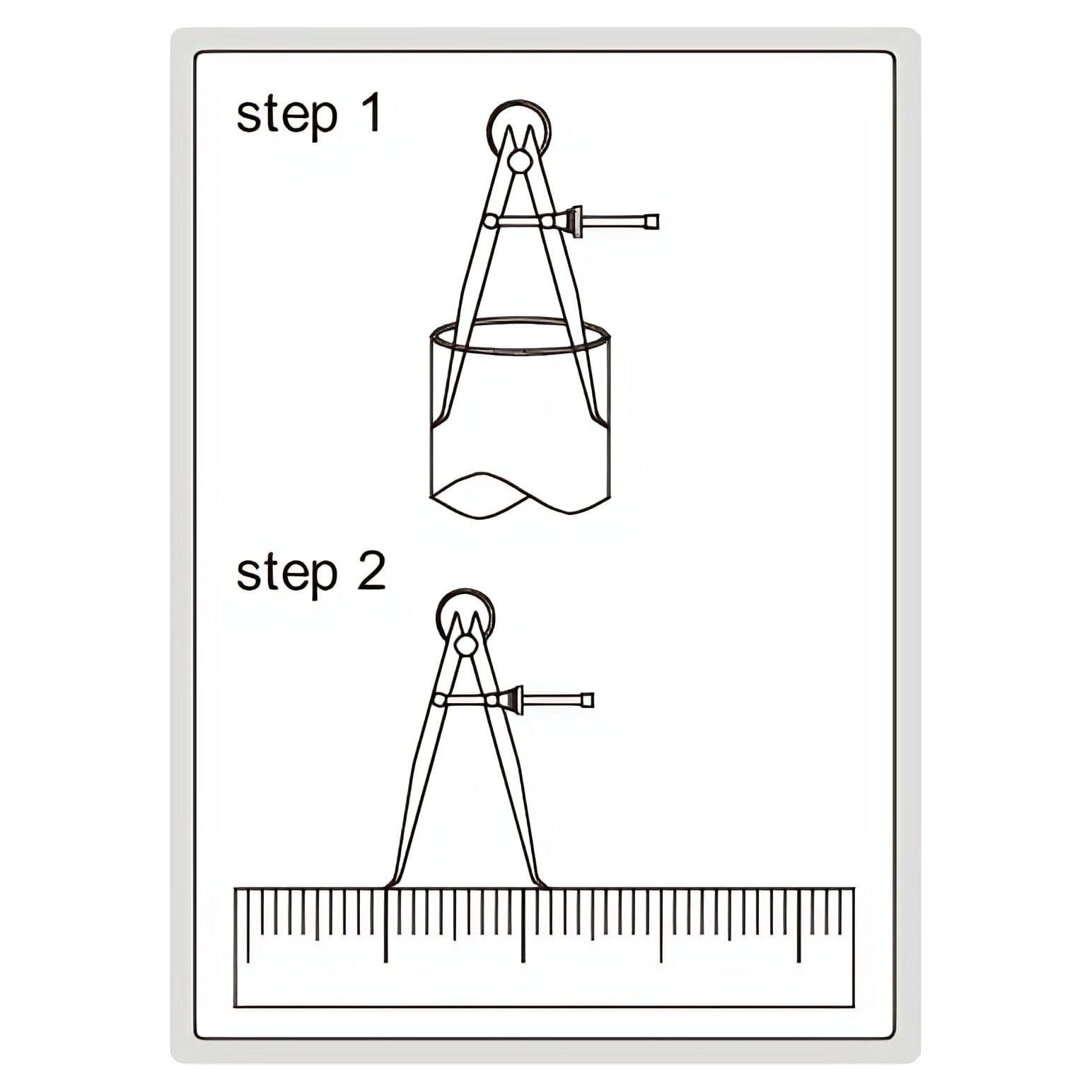 step 1

step 2